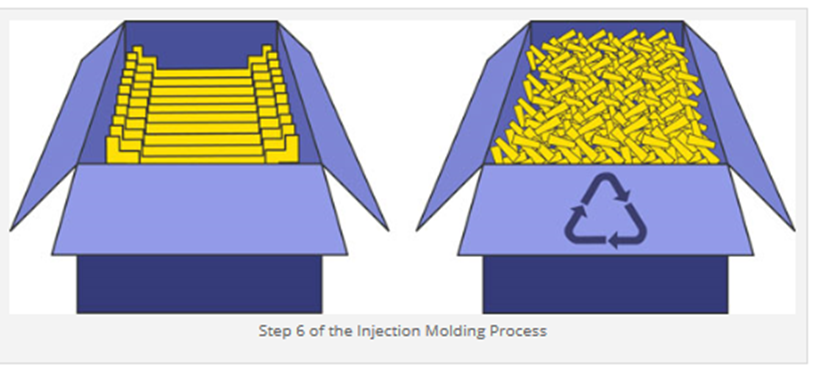 Step 6 of the Injection Molding Process