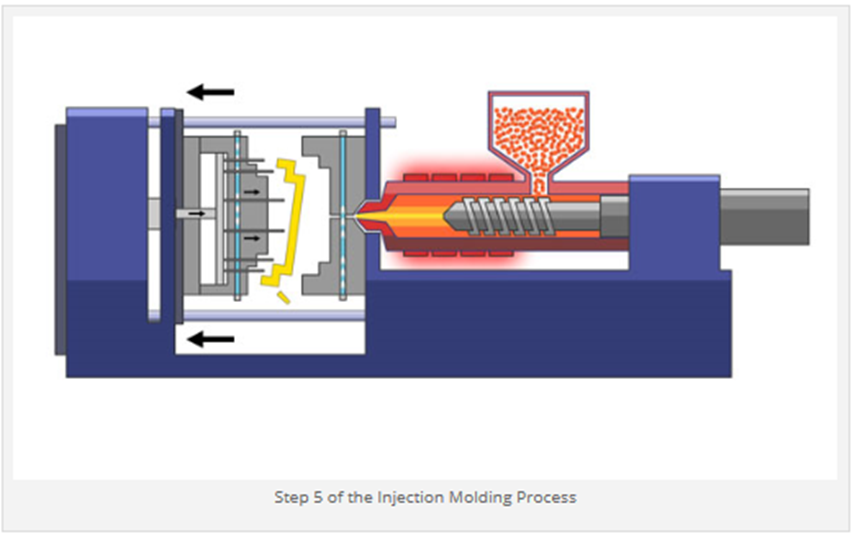 Step 5 of the Injection Molding Process