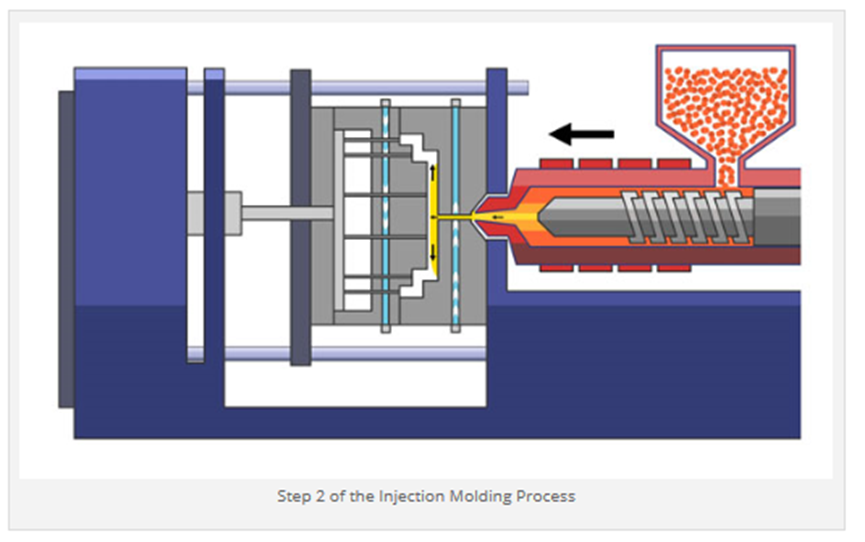 Step 2 of the Injection Molding Process